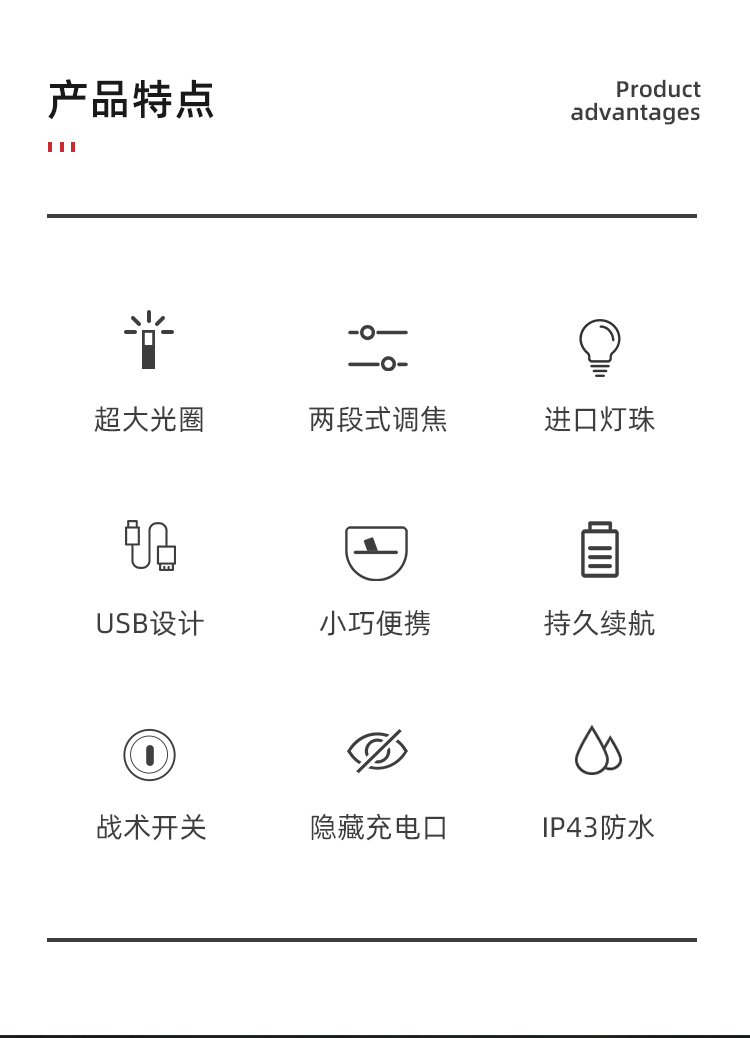 产品特点

Product
advantages

超大光圈

两段式调焦

进口灯珠

USB设计

小巧便携

持久续航

战术开关

隐藏充电口

IP43防水